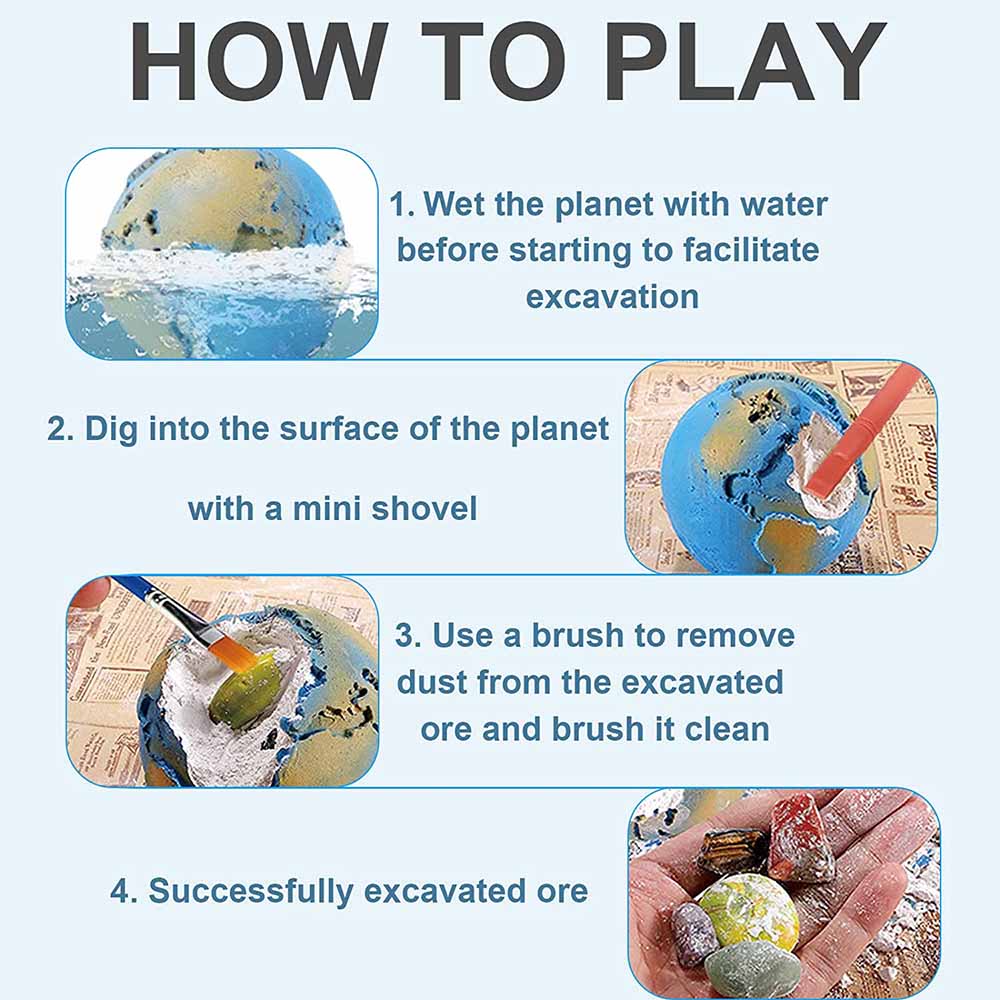 HOW TO PLAY

1. Wet the planet with water before starting to facilitate excavation

2. Dig into the surface of the planet

with a mini shovel

3. Use a brush to remove dust from the excavated ore and brush it clean

4. Successfully excavated ore