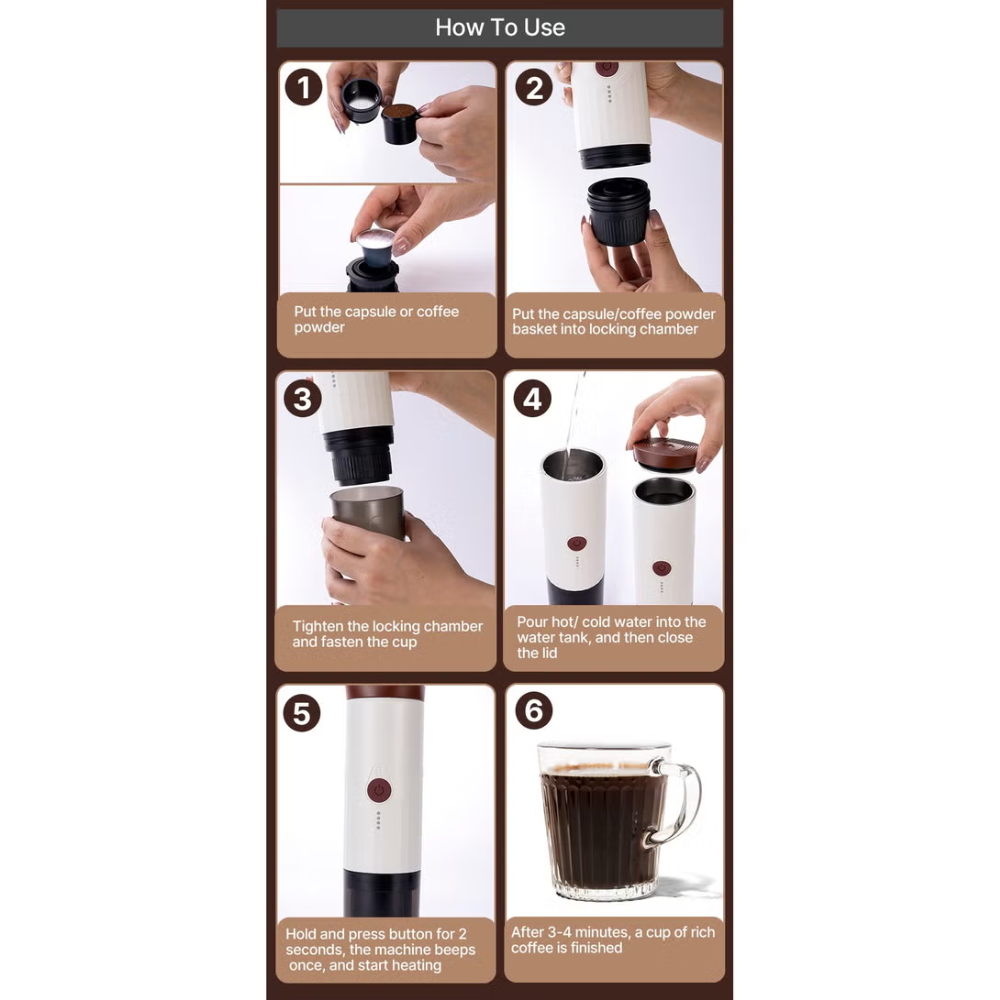 How To Use

1

Put the capsule or coffee powder

2

Put the capsule/coffee powder basket into locking chamber

3

Tighten the locking chamber and fasten the cup

4

Pour hot/ cold water into the water tank, and then close the lid

5

Hold and press button for 2 seconds, the machine beeps once, and start heating

6

After 3-4 minutes, a cup of rich coffee is finished