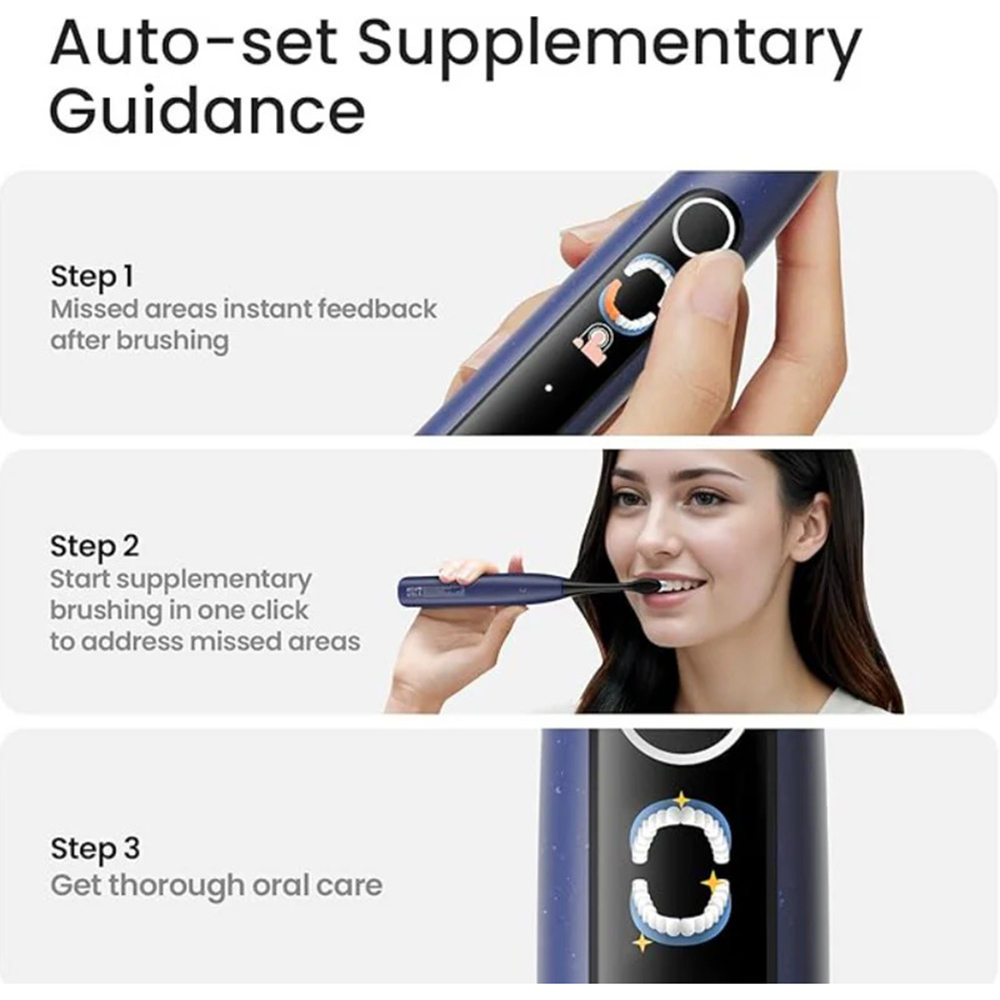 Auto-set Supplementary Guidance

Step 1
Missed areas instant feedback after brushing

Step 2
Start supplementary brushing in one click to address missed areas

Step 3
Get thorough oral care