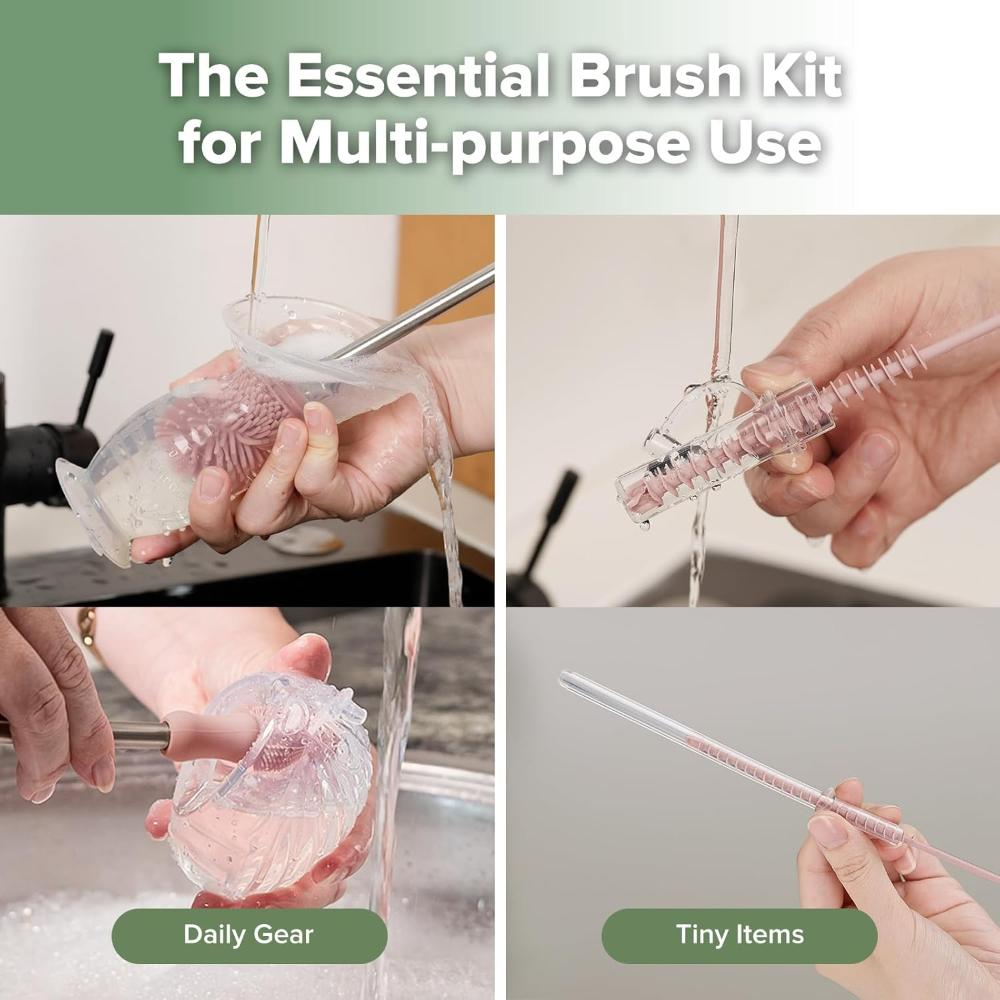 The Essential Brush Kit for Multi-purpose Use

Daily Gear

Tiny Items